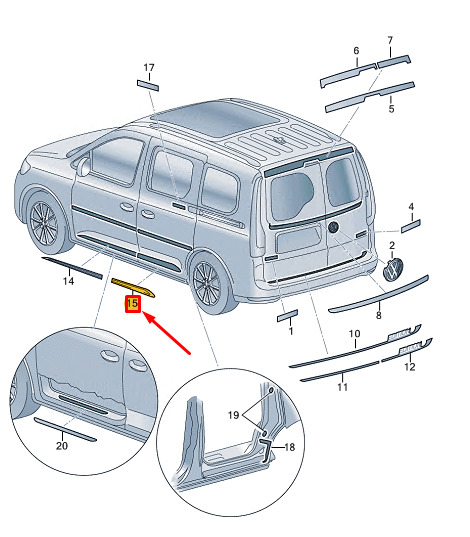 17
6
7
5
4
2
14
15
8
1
10
12
11
19
18
20