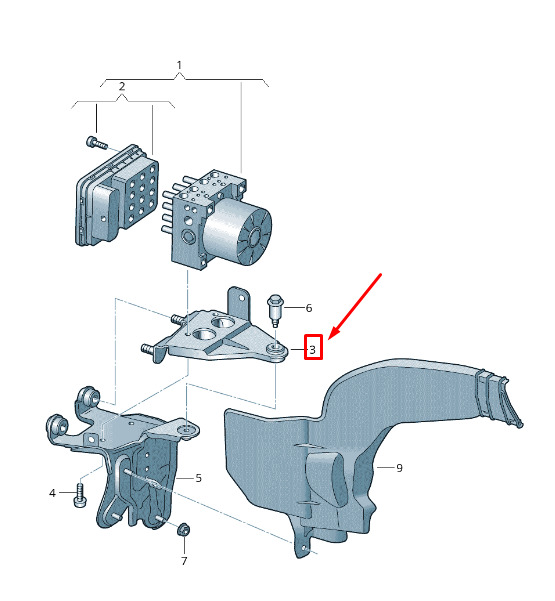 1
2
6
3
9
5
4
7