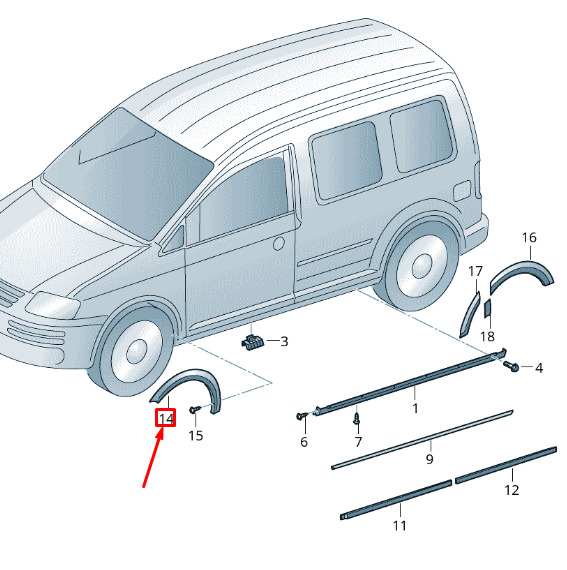 16
17
18
3
4
1
14
15
6
7
9
12
11