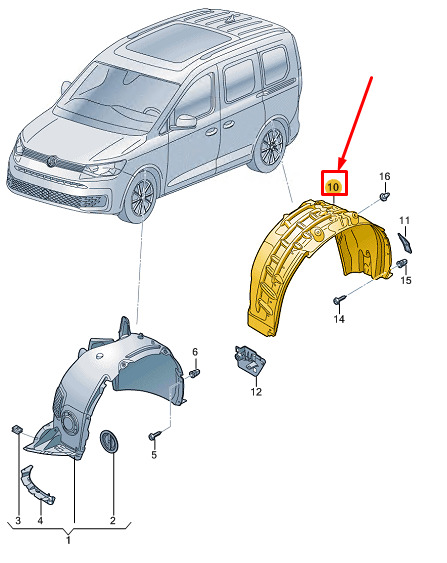 10
16
11
15
14
12
6
5
3
4
2
1