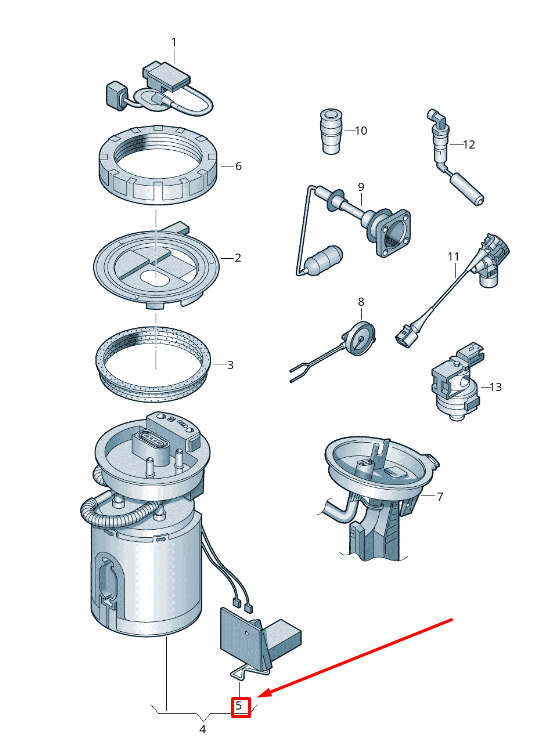 1
10
12
6
9
2
11
8
3
13
7
5
4