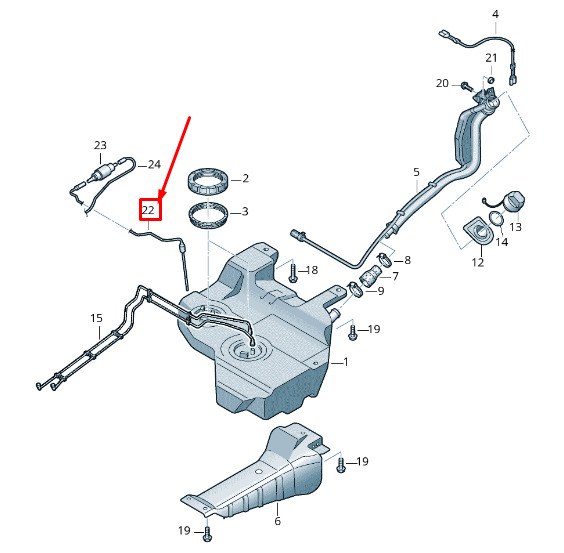 4
21
20
23
24
2
22
3
5
13
14
12
8
18
7
9
15
19
1
19
6
19