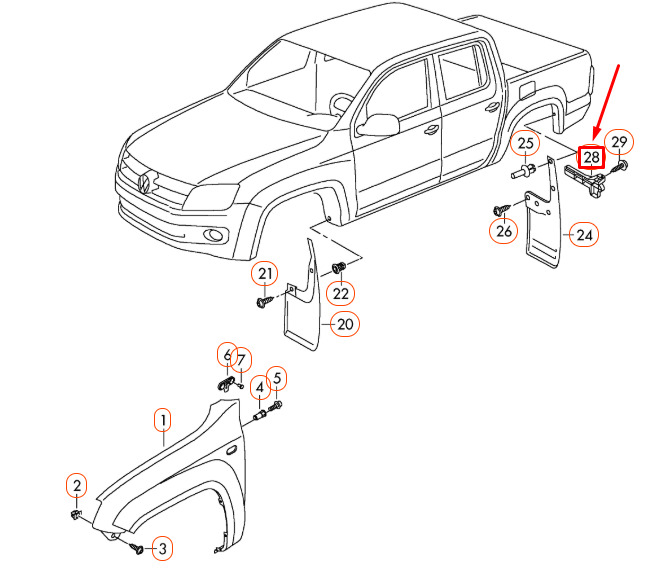 25
28
29
26
24
21
22
20
6
7
4
5
1
2
3