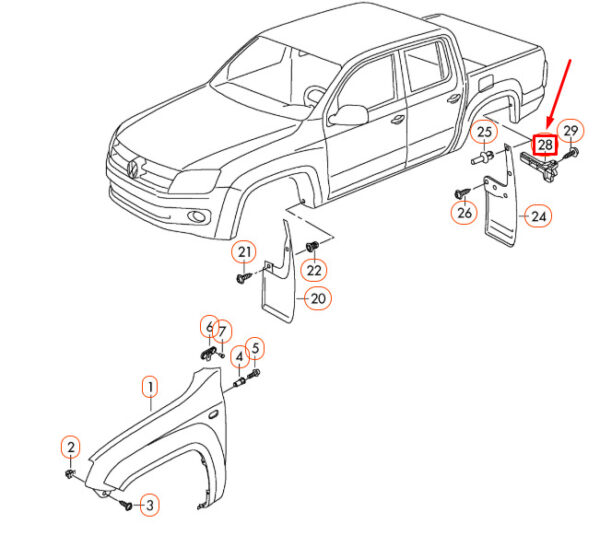 25
28
29
26
24
21
22
20
6
7
4
5
1
2
3