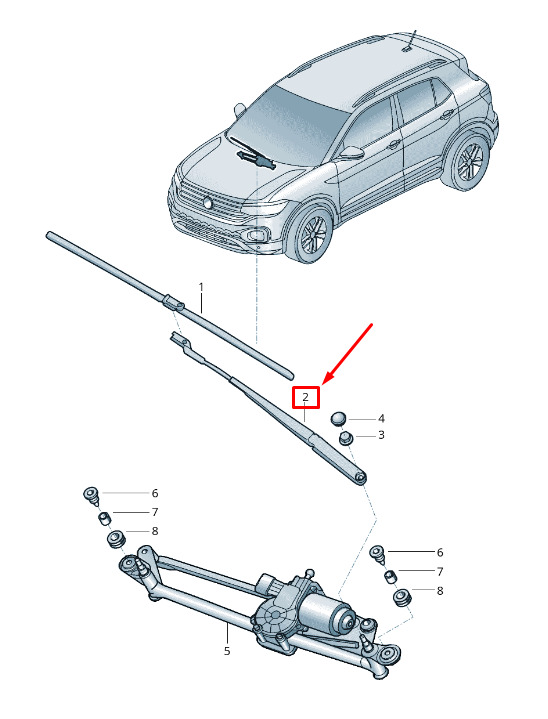 1
2
4
3
6
7
8
6
7
8
5