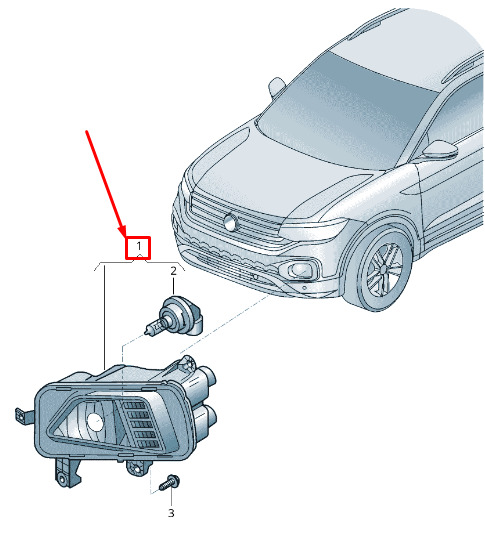 1
2
3