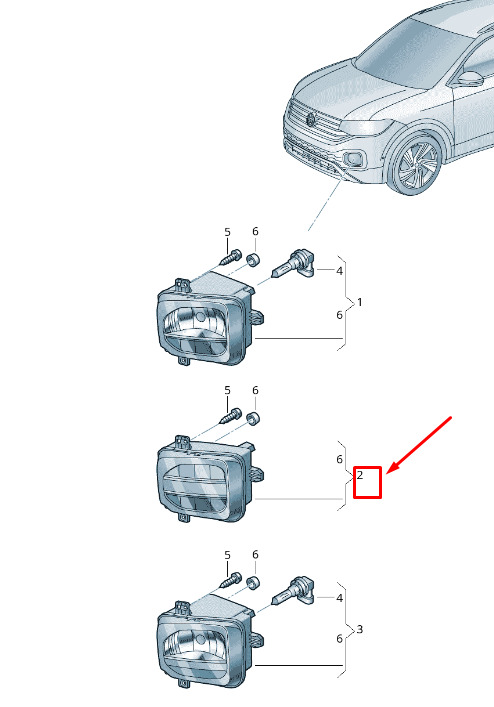 5
6
4
6
1

5
6
6
2

5
6
4
6
3