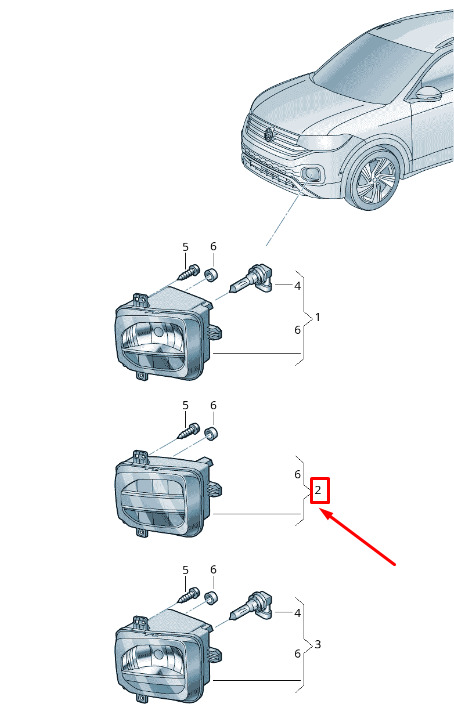 5
6
4
6
1
5
6
6
2
5
6
4
6
3