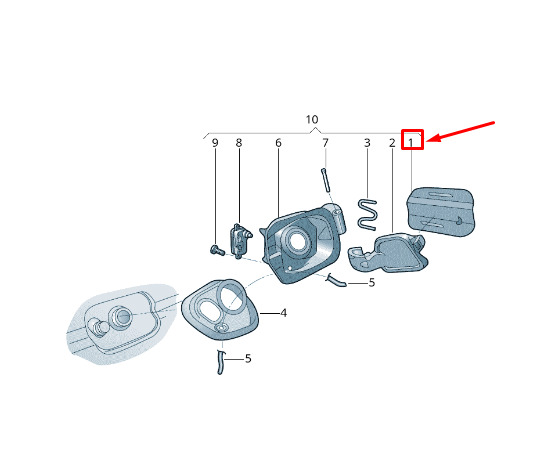 10
9 8 6 7 3 2 1
5
4
5