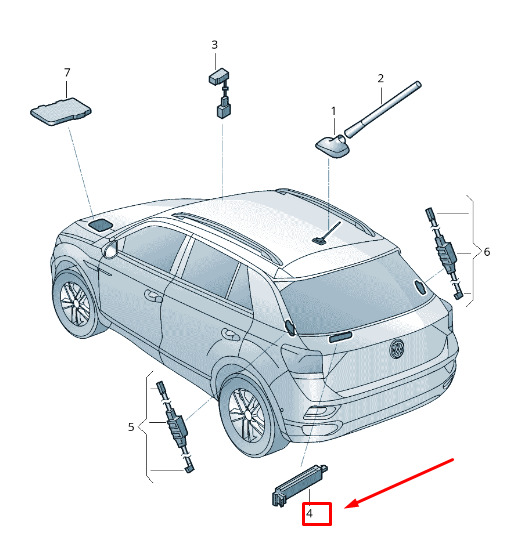 7
3
2
1
6
5
4