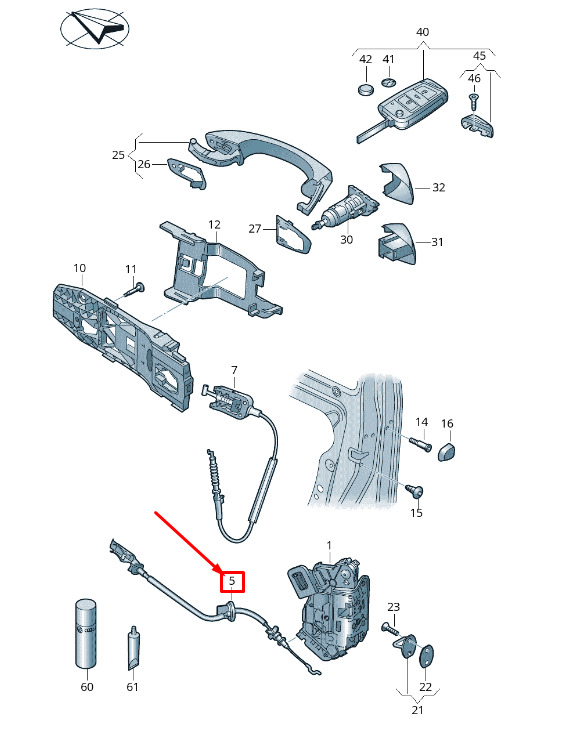 40
42
41
45
46
25
26
32
12
27
30
31
10
11
7
14
16
15
1
5
23
60
61
22
21