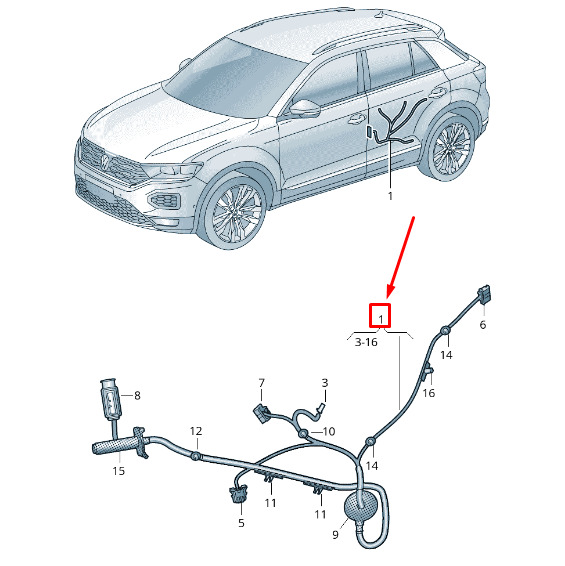 1

1
3-16

6
14
16
7
3
8
10
12
14
15
11
11
5
9