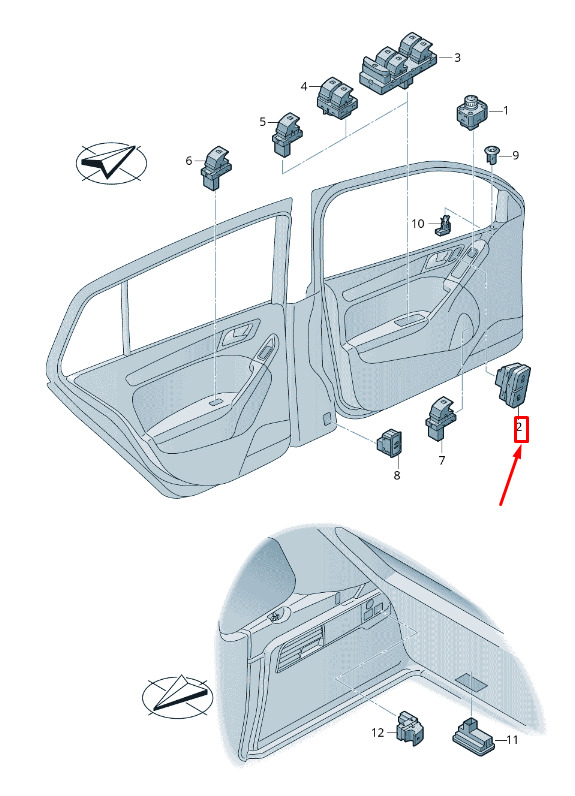 3
4
1
5
6
9
10
2
7
8
12
11