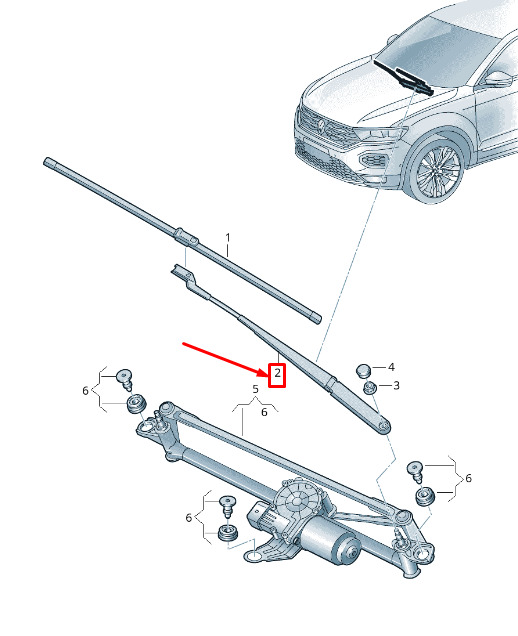 1
2
4
3
6
5
6
6
6