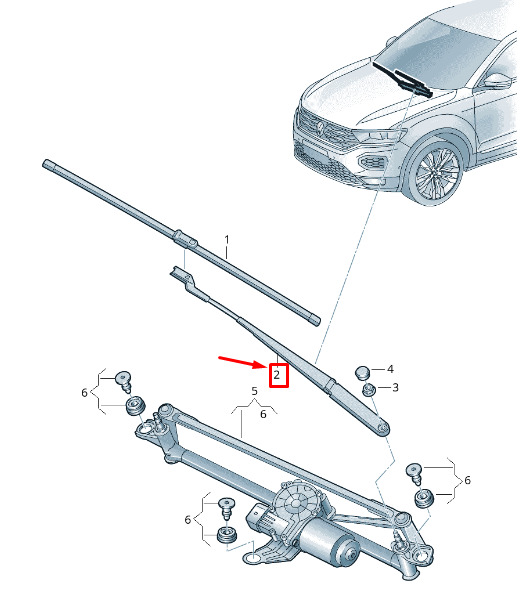 1
2
4
3
6
5
6
6
6