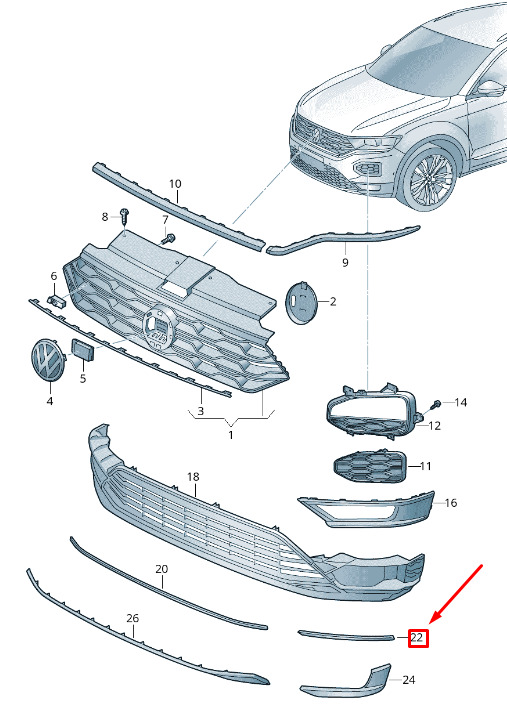 10
8
7
9
6
2
5
4
3
1
14
12
11
18
16
20
26
22
24