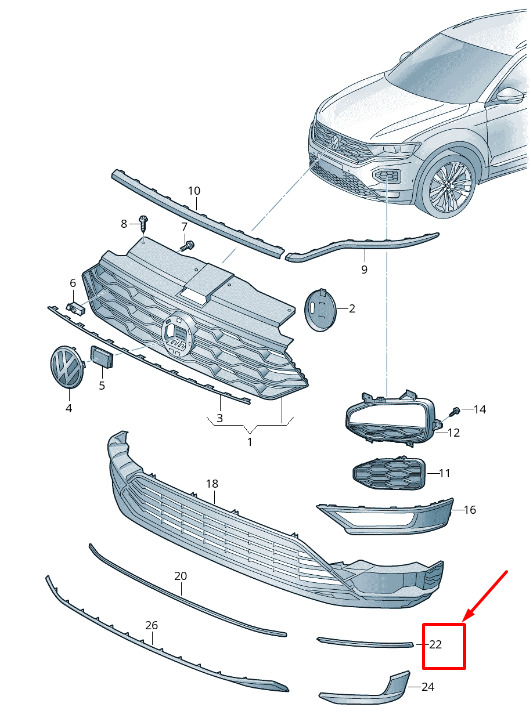 10
8
7
9
6
2
5
4
3
1
14
12
11
18
16
20
26
22
24