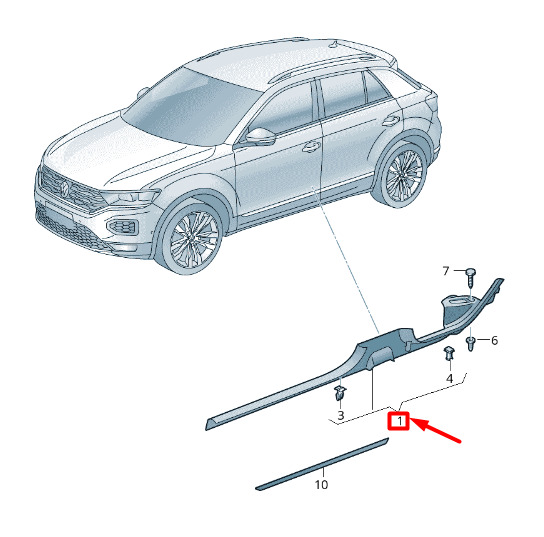 7
6
4
3
1
10