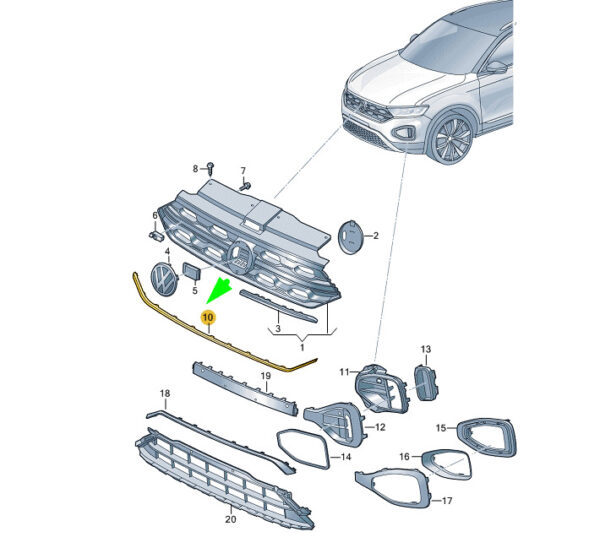 8
7
6
2
4
5
10
3
1
13
11
19
18
12
15
14
16
17
20