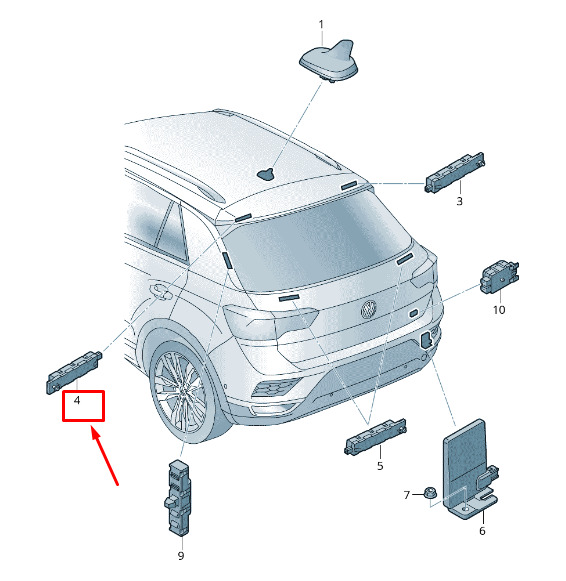 1
3
10
4
5
7
6
9