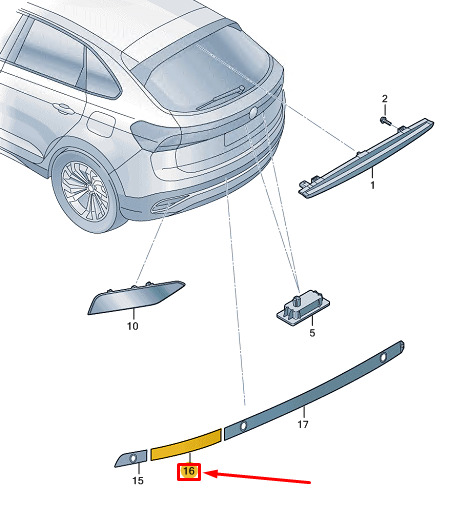 2
1
10
5
17
15
16