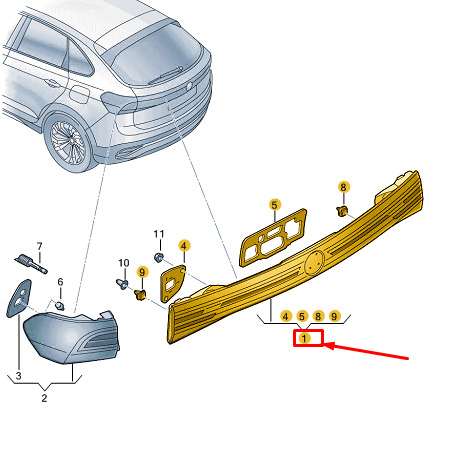 8
5
11
4
7
10
9
6
4 5 8 9
1
3
2