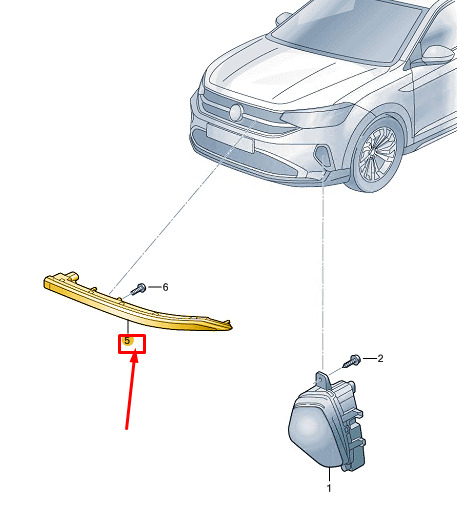 6
5
2
1