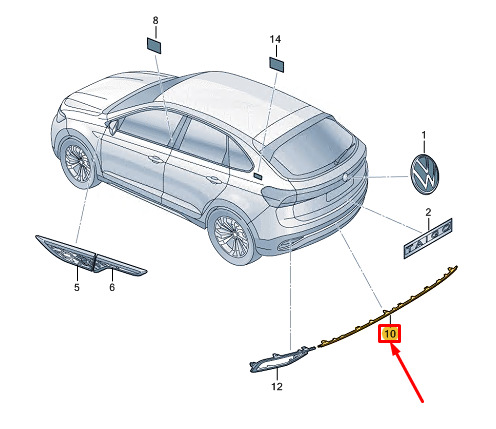 8
14
1
2
TAIGO
5
6
10
12