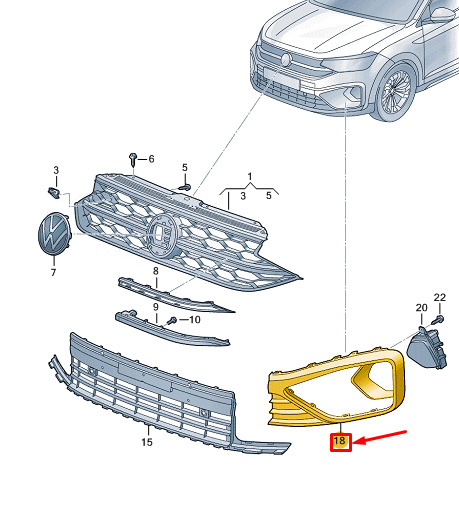 6
3
5
1
3
5
7
8
9
10
22
20
15
18