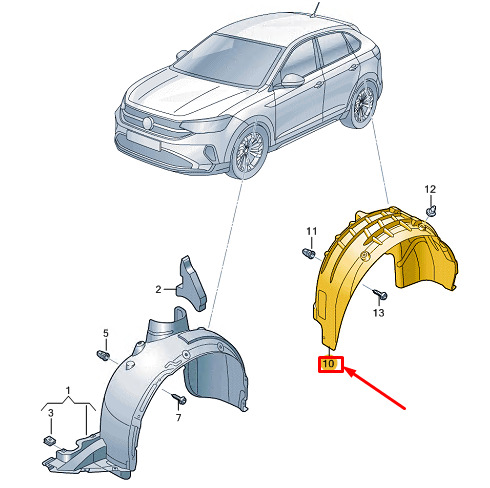 12
11
13
10
2
5
7
1
3