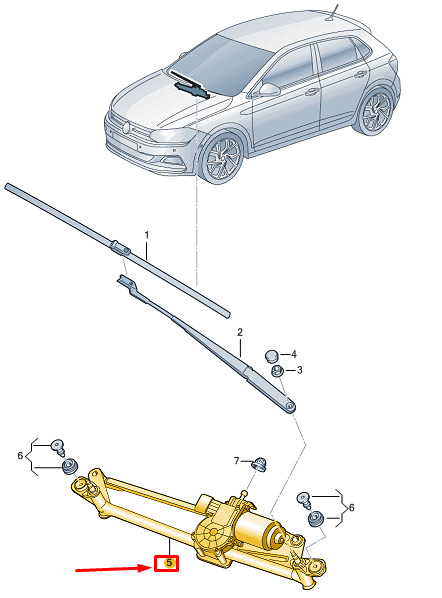 1
2
4
3
6
7
6
5