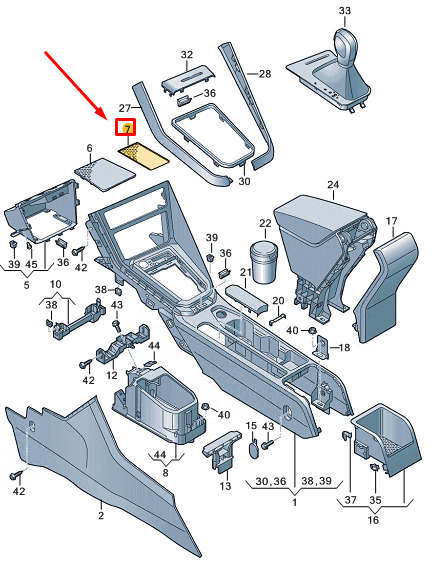 33
32
28
36
27
7
6
30
24
22
17
39
36
39
45
36
42
5
21
10
38
20
38
43
40
18
44
42
12
40
15
43
44
8
13
30,36
38,39
1
37
35
16
42
2