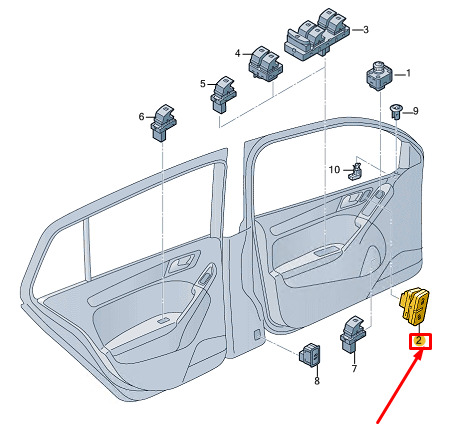 3
4
1
5
9
6
10
2
7
8