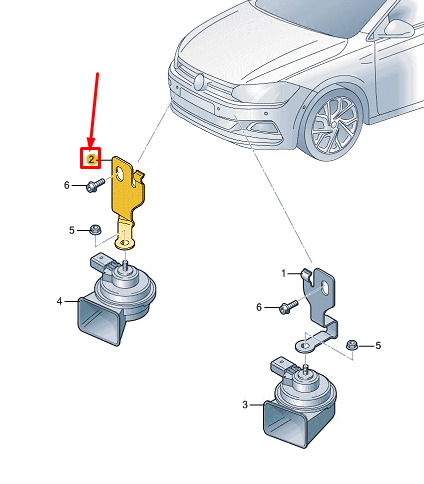 2
6
5
4
1
6
5
3