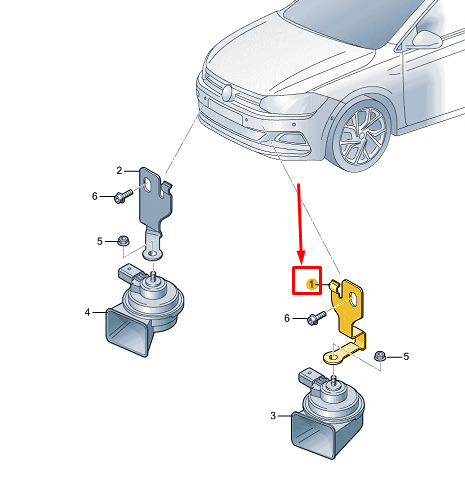 2
6
5
4
1
6
5
3