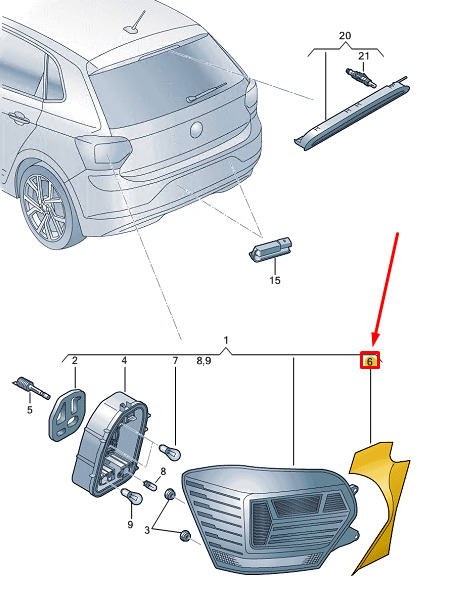 20
21
15
1
2
4
7
8,9
6
5
8
9
3