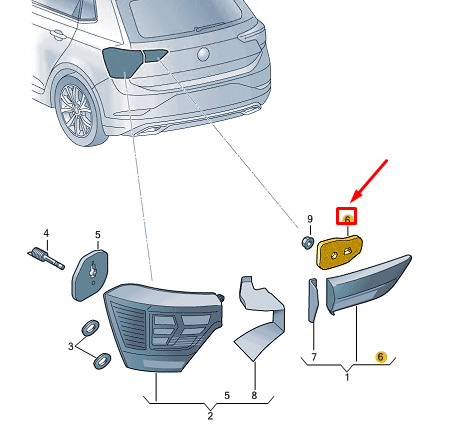 9
6
4
5
3
7
6
1
5
8
2