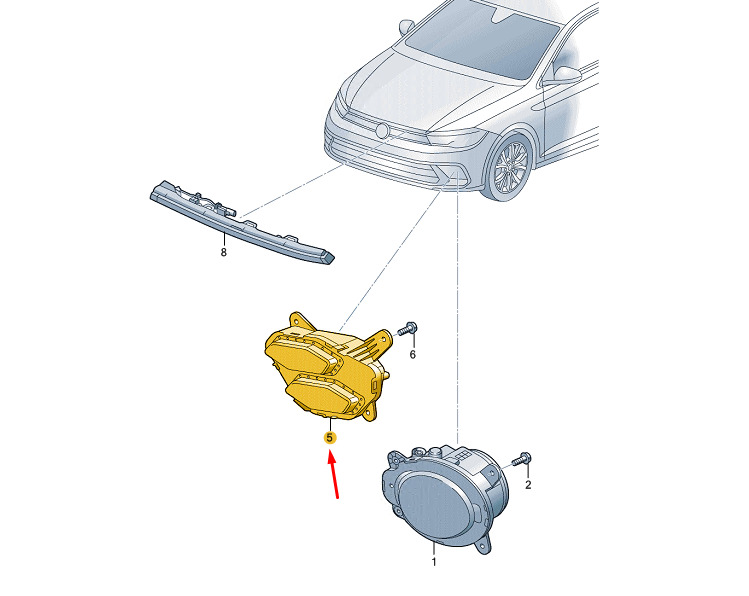 8
6
5
2
1