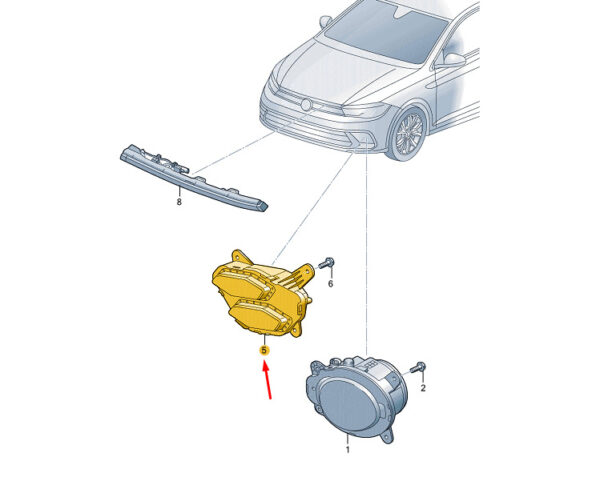 8
6
5
2
1