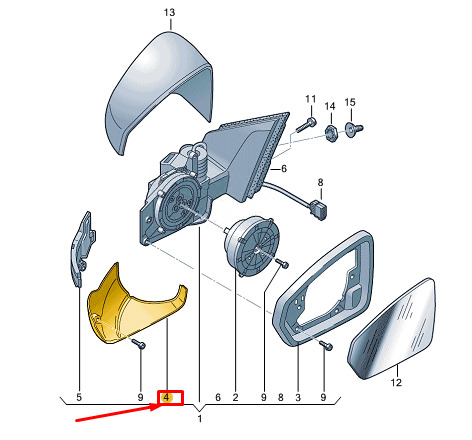 13
11
14
15
6
8
12
5
9
4
6
2
9
8
3
9
1