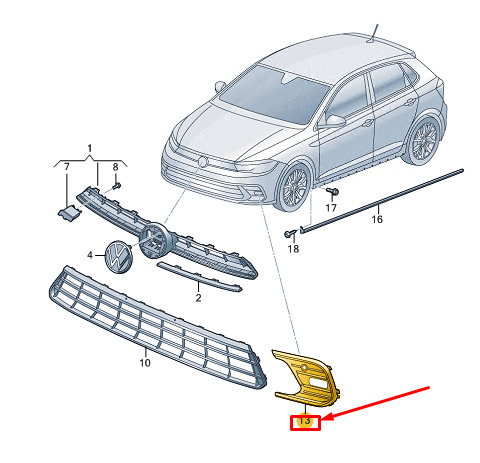 1
7
8
17
16
18
4
2
10
13