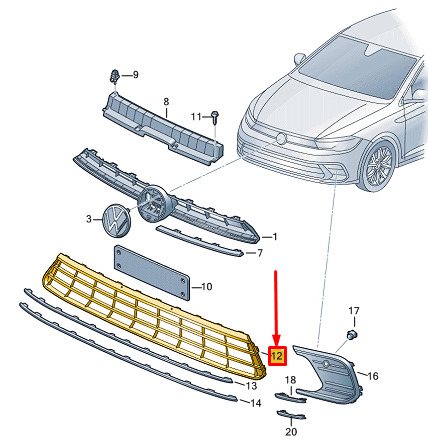 9
8
11
3
1
7
10
17
12
16
13
18
14
20