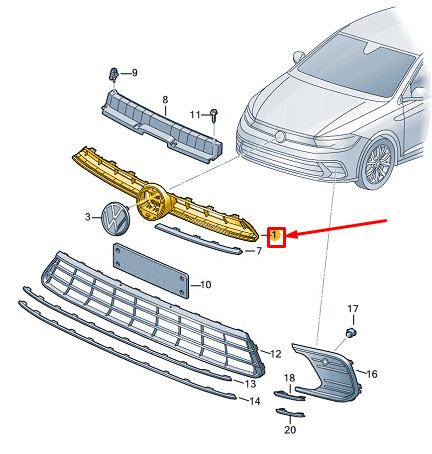 9
8
11
3
1
7
10
17
12
16
13
18
14
20