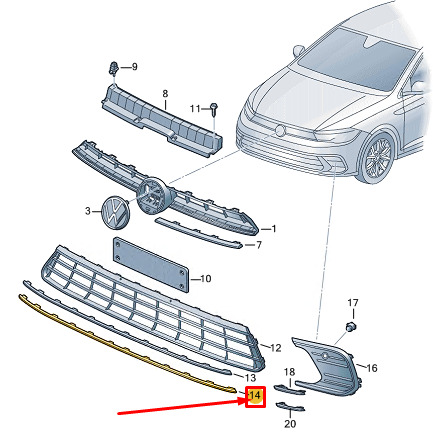 9
8
11
3
1
7
10
17
12
16
13
18
14
20