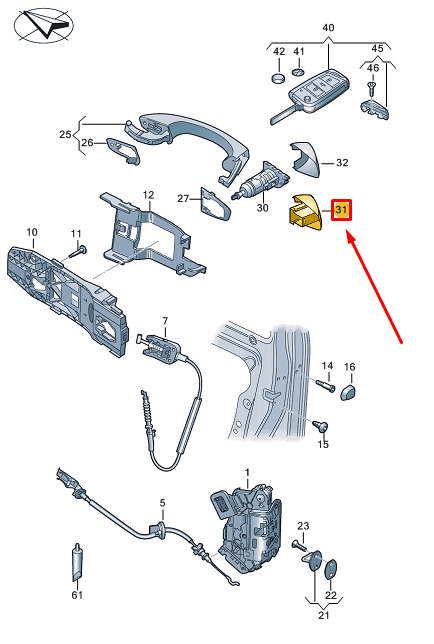 40
42
41
45
46
25
26
32
12
27
30
31
10
11
7
14
16
15
1
5
23
61
22
21