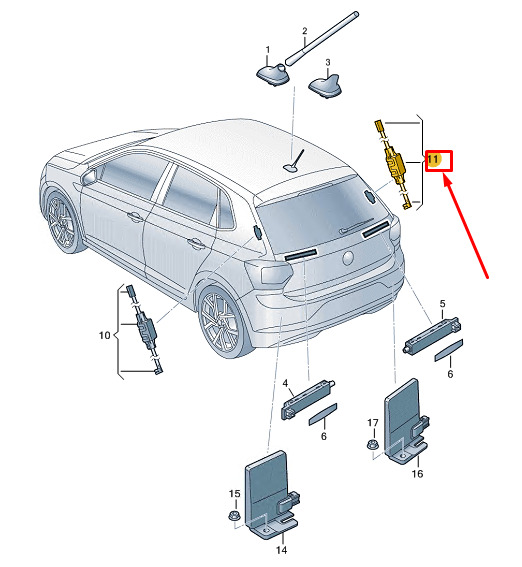 1
2
3
11
10
5
6
4
6
17
16
15
14