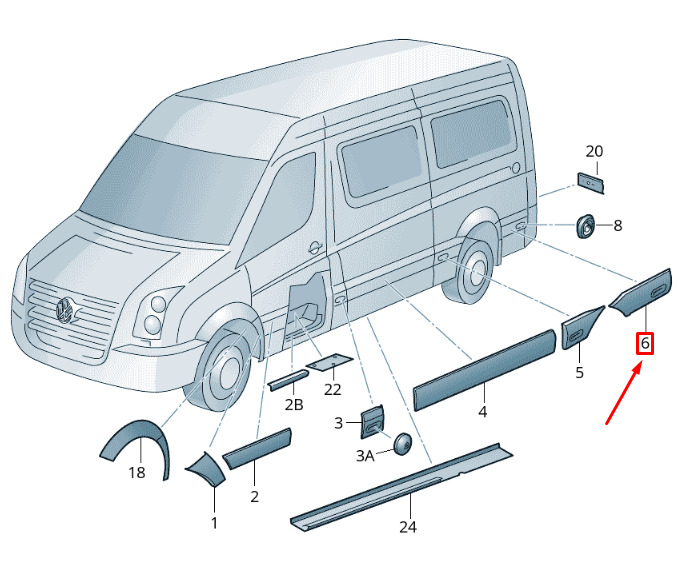 20
8
6
5
4
2B
22
3
3A
18
2
1
24