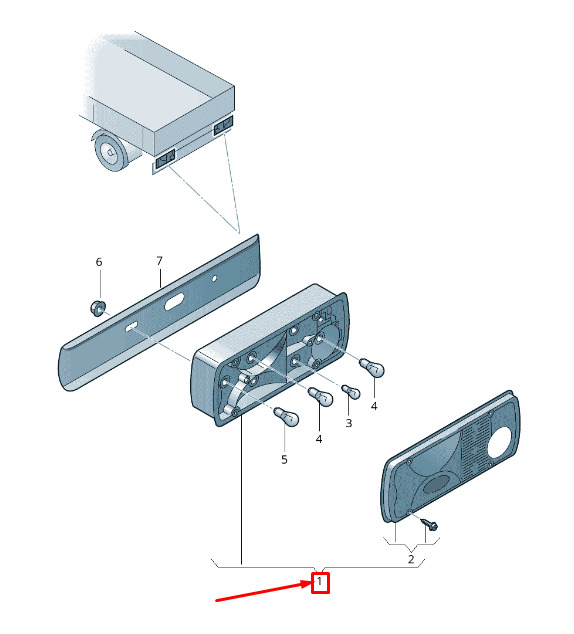 6
7
4
3
4
5
2
1