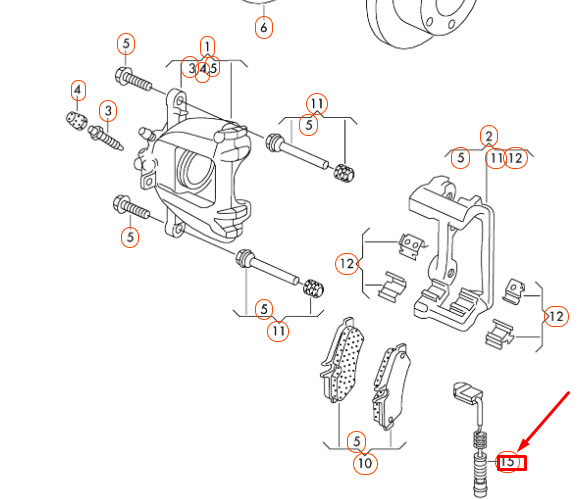 6
5
1
3 4 5
4
3
11
5
2
5 11 12
5
12
12
5
11
5
10
13