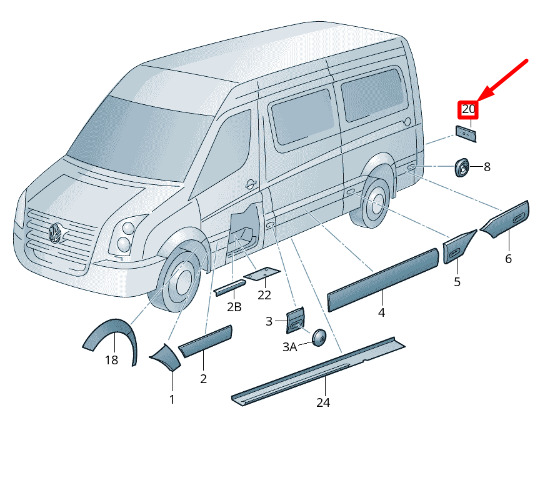 20
8
6
5
4
2B
22
3
3A
18
2
1
24